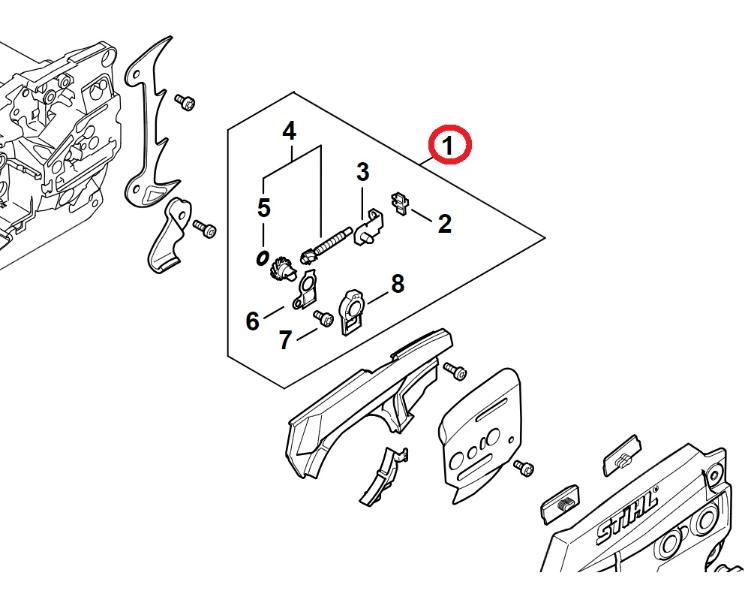 4
1
3
5
2
8
6
7
STIHL