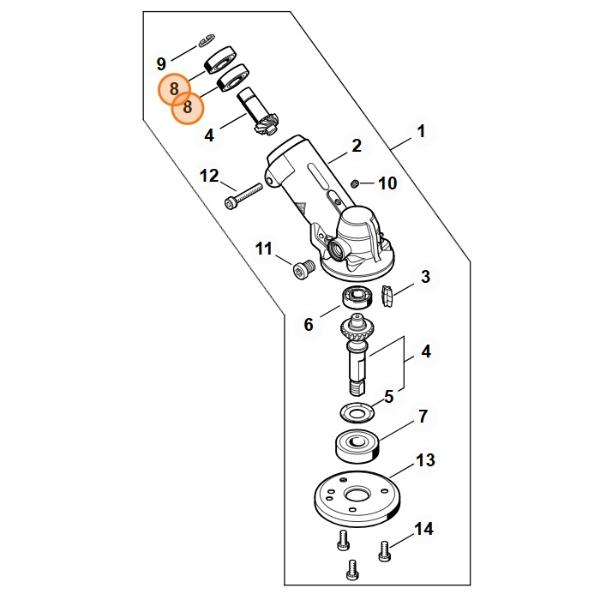 9
8
8
4
1
2
12
10
11
3
6
4
5
7
13
14