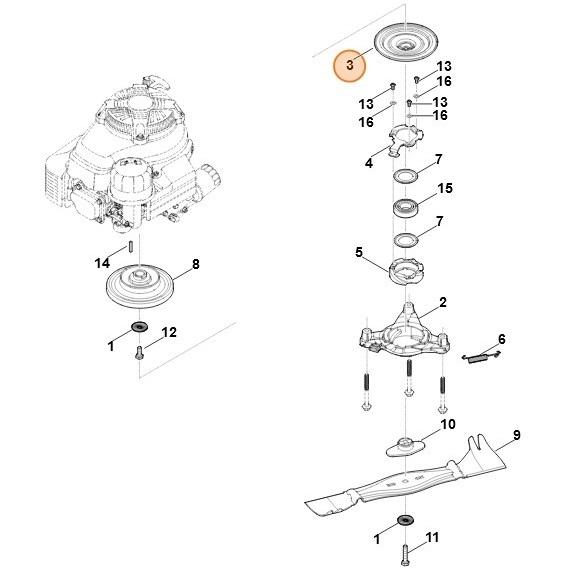 3
13
16
13
13
16
16
4
7
15
7
5
2
6
14
8
1
12
10
9
1
11