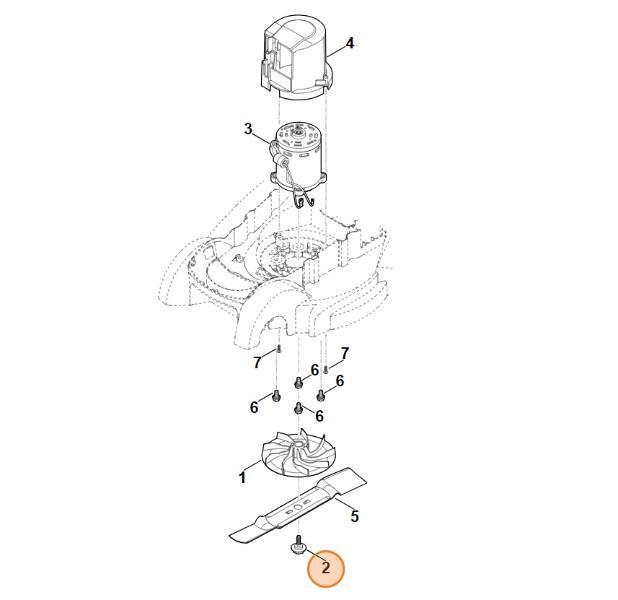 4
3
7
7
6
6
6
6
1
5
2