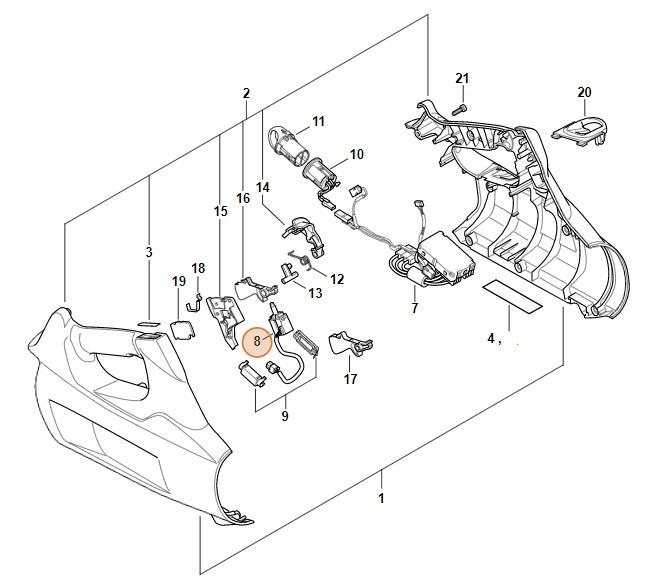 21
20
2
11
10
14
16
15
3
18
19
12
13
7
4 ,
8
17
9
1