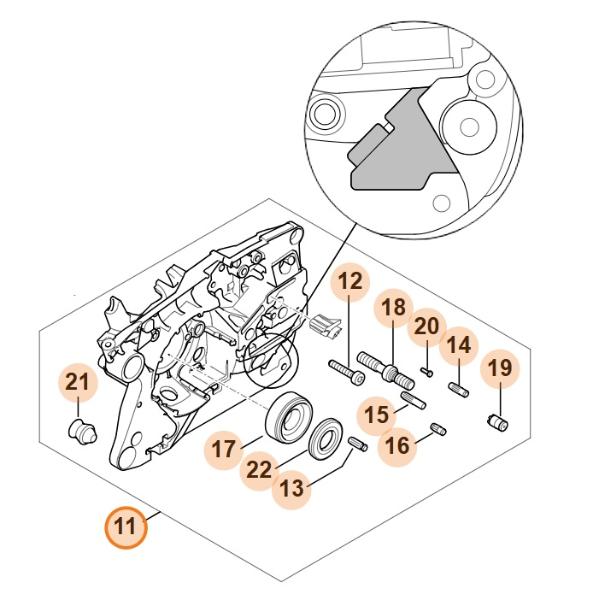 12
18
20
14
19
21
15
16
17
22
13
11