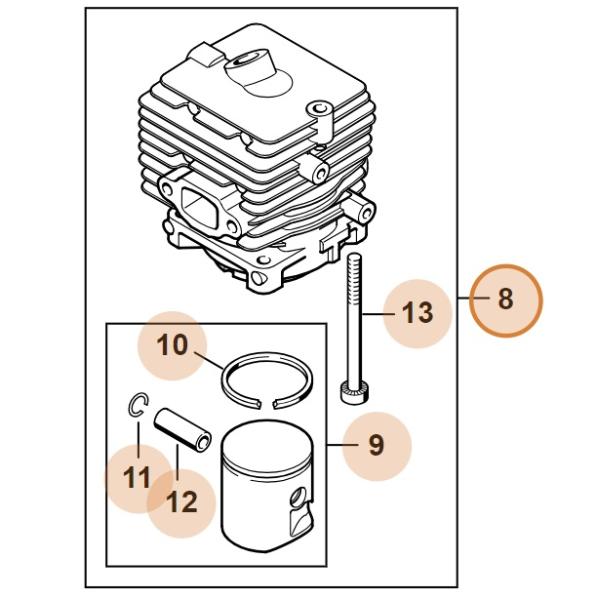 13

8

10

9

11

12