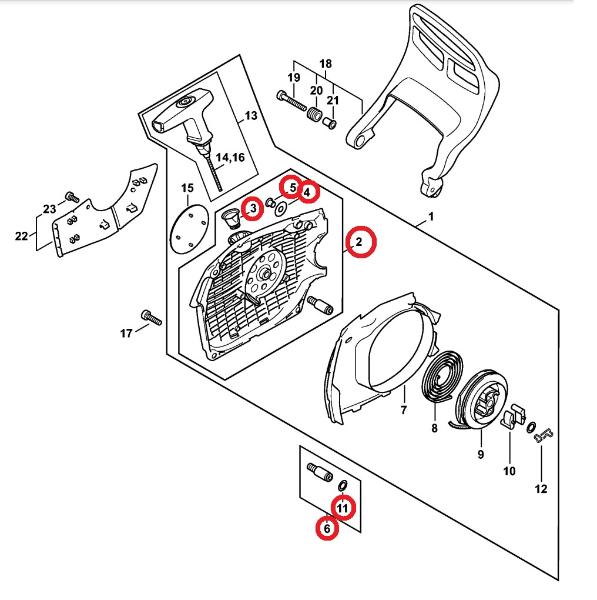 18
19
20
21
13
14,16
15
5
4
3
2
1
23
22
17
7
8
9
10
12
11
6