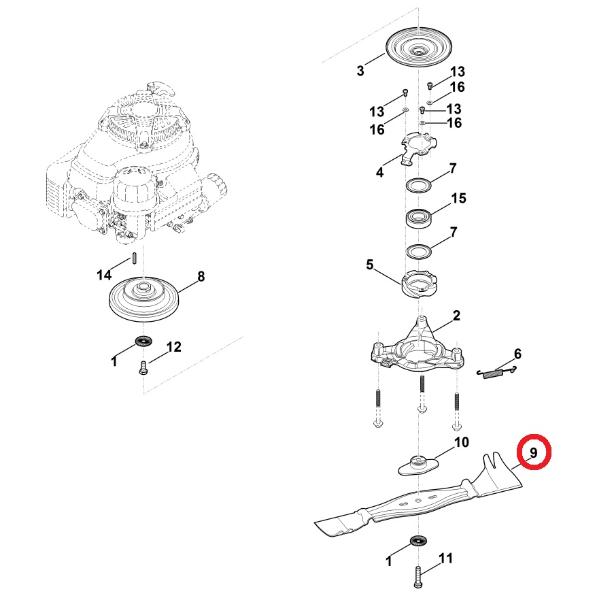 3
13
16
13
13
16
16
4
7
15
7
5
2
6
14
8
1
12
10
9
1
11