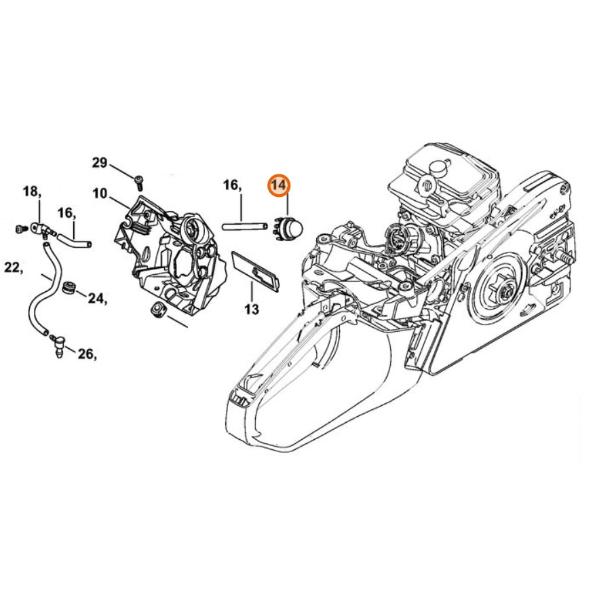 29
18,
10
16,
14
16,
22,
24,
13
26,