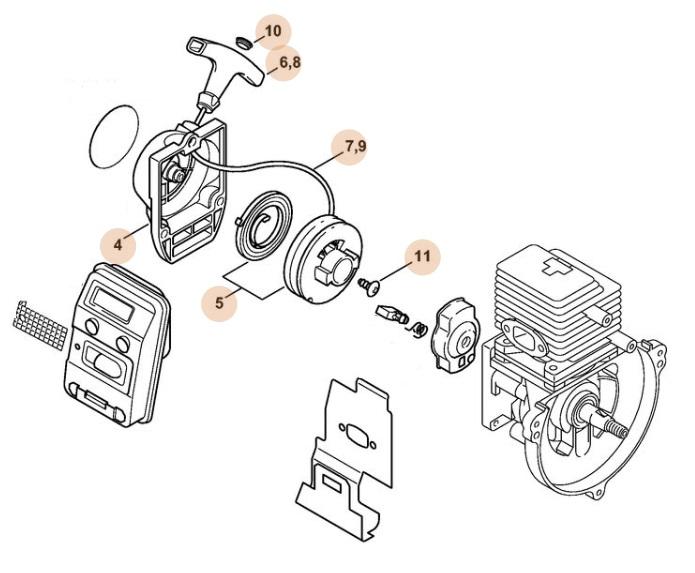 10
6,8
7,9
4
11
5