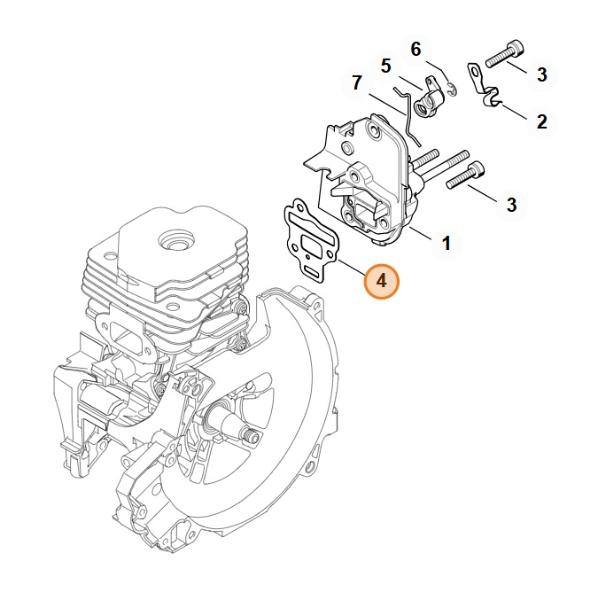 6
5
7
3
2
3
1
4