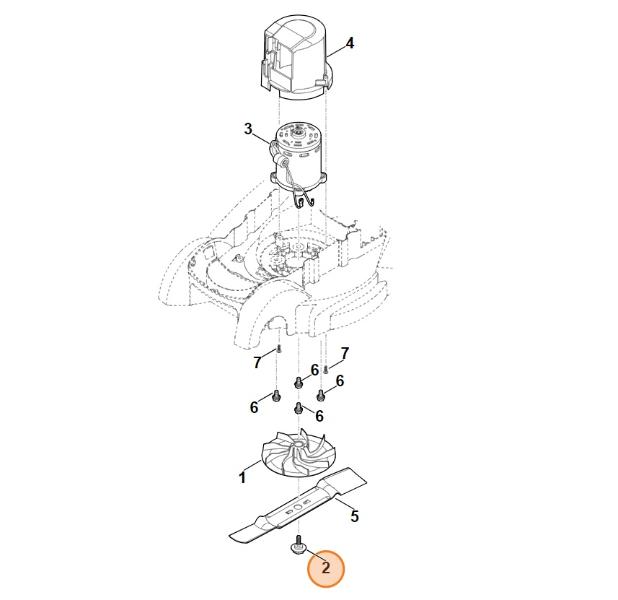 4
3
7
7
6
6
6
6
1
5
2