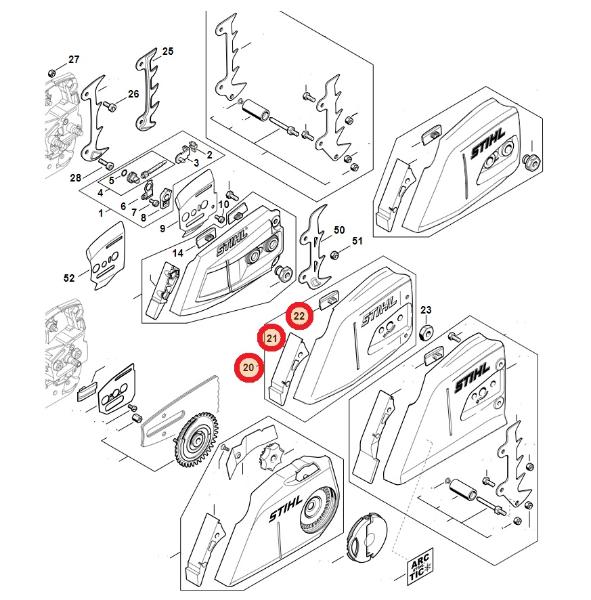 27
25
26
28
2
3
5
4
6
7
8
1
9
10
14
52
STIHL
50
51
STIHL
22
21
20
STIHL
23
STIHL
STIHL
ARC
TIC