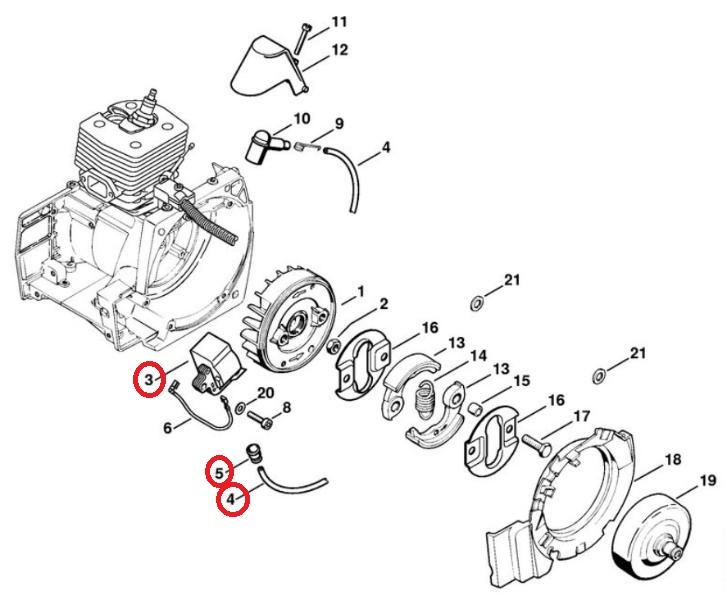 11
12
10
9
4
1
2
21
16
13
14
13
15
21
3
20
8
6
16
17
5
4
18
19