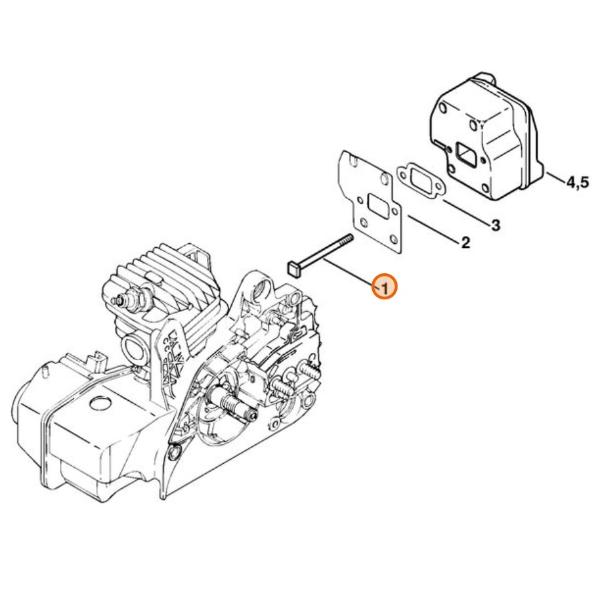 4,5

3

2

1