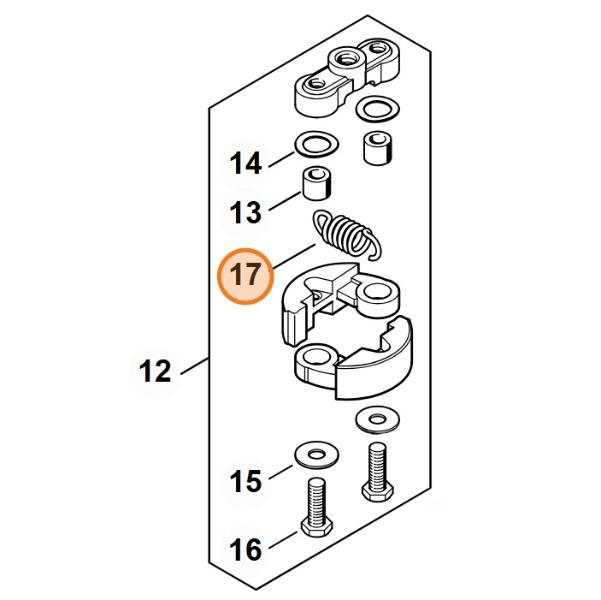 14
13
17
12
15
16