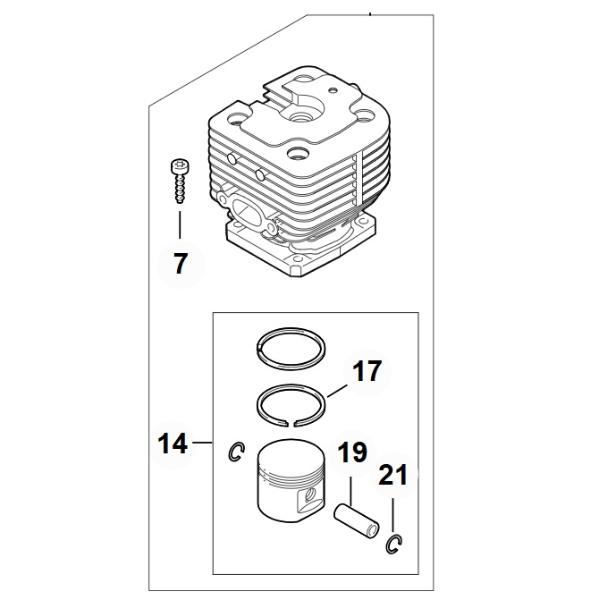 7

17

14

19

21