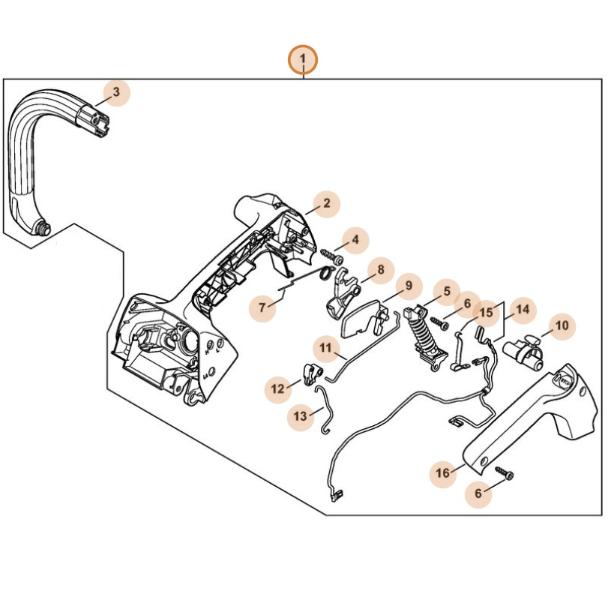 1
3
2
4
8
9
7
5
6
15
14
10
11
12
13
16
6