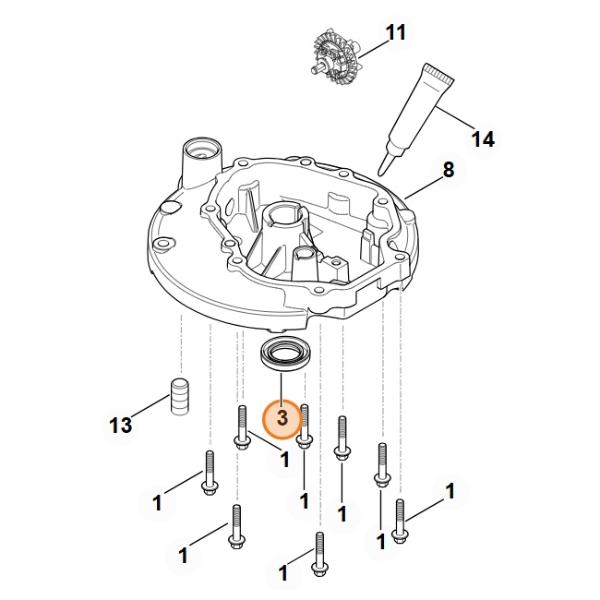 11
14
8
13
3
1
1
1
1
1
1
1
1
1