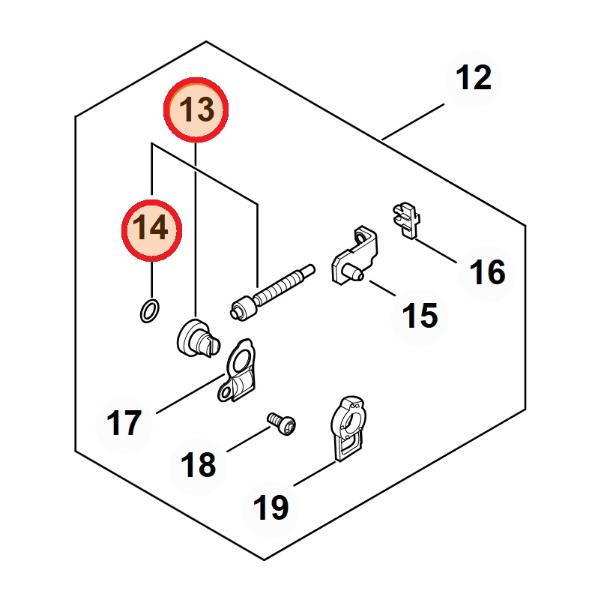 12
13
14
16
15
17
18
19