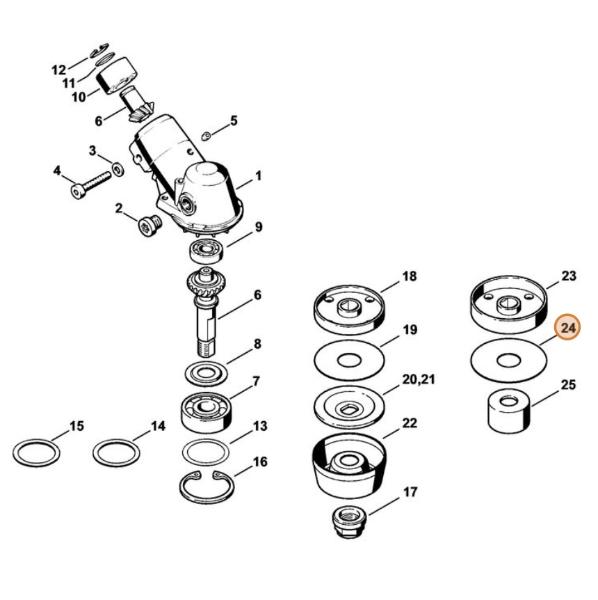 12
11
10
6
5
3
4
1
2
9
6
8
7
15
14
13
16
18
19
20,21
22
17
23
24
25