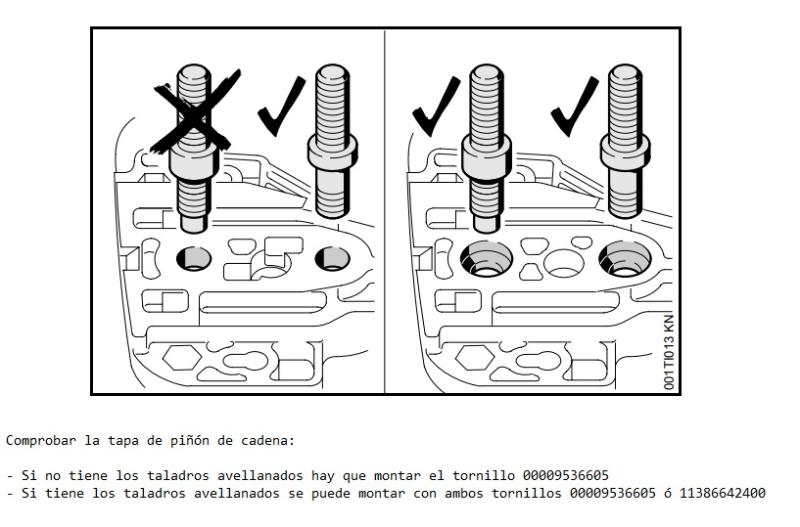 001TI013 KN

Comprobar la tapa de piñón de cadena:

- Si no tiene los taladros avellanados hay que montar el tornillo 00009536605
- Si tiene los taladros avellanados se puede montar con ambos tornillos 00009536605 ó 11386642400