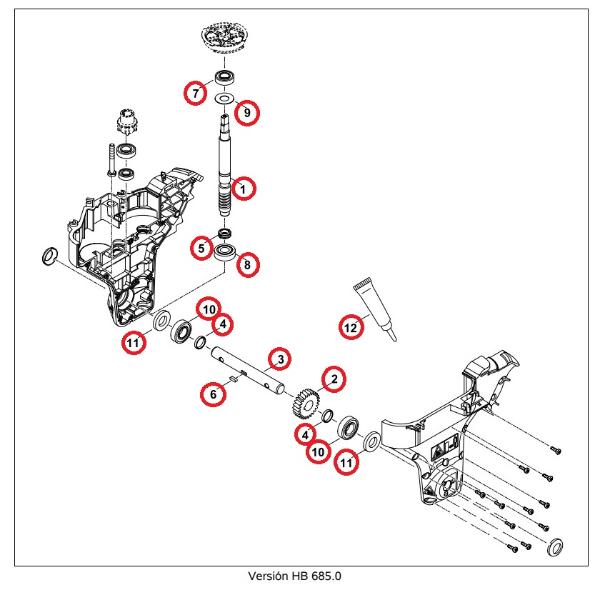 7
9
1
5
8
10
4
11
12
3
2
6
4
10
11
Versión HB 685.0