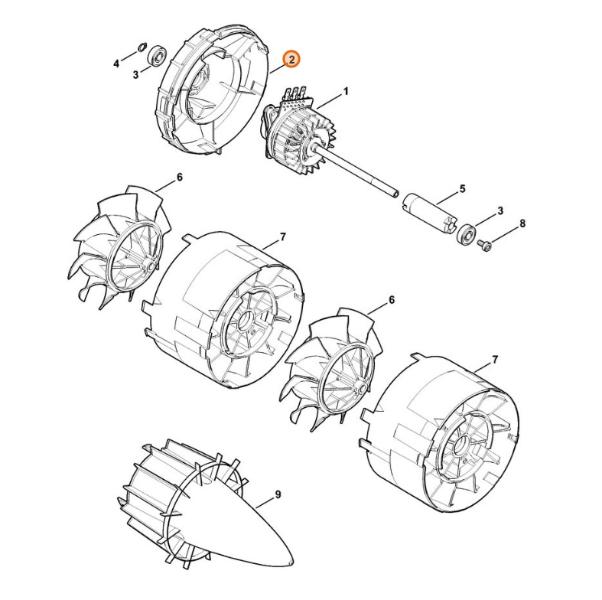 4
3
2
1
6
5
3
8
7
6
7
9