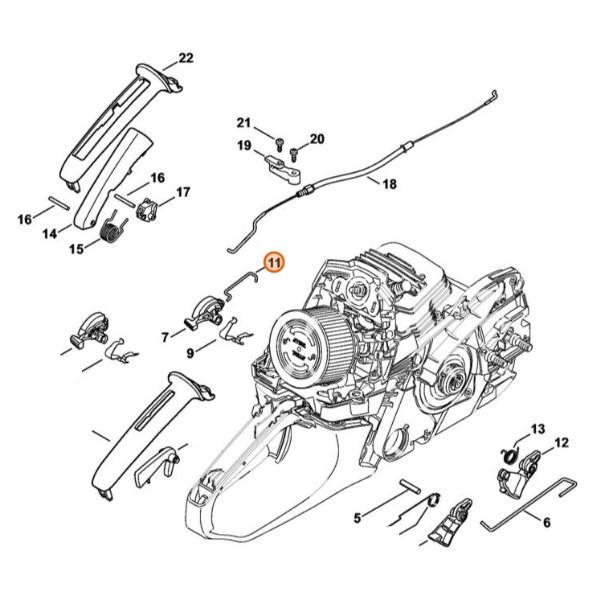 22
21
20
19
18
16
17
16
14
15
11
7
9
13
12
5
6