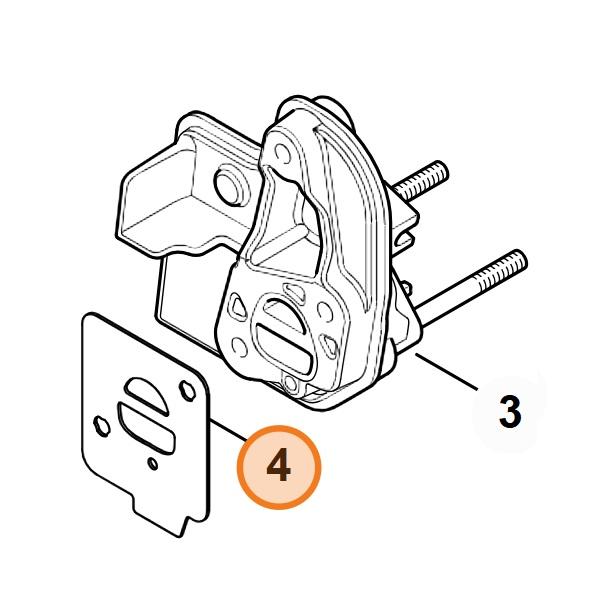 3

4