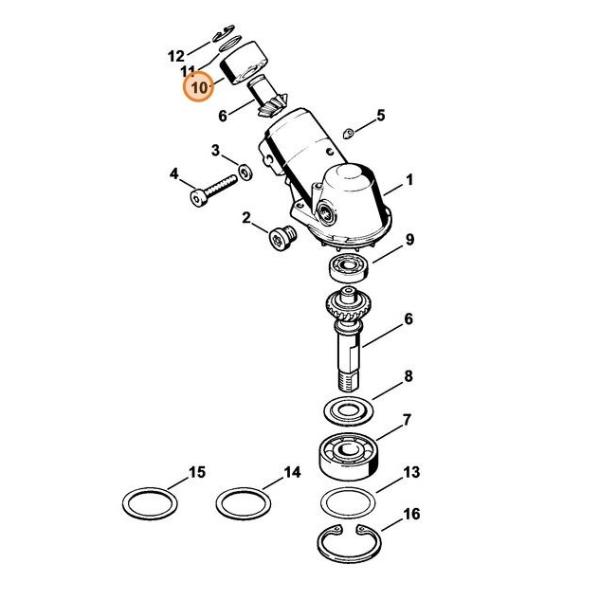 12
11
10
6
5
3
4
1
2
9
6
8
7
15
14
13
16