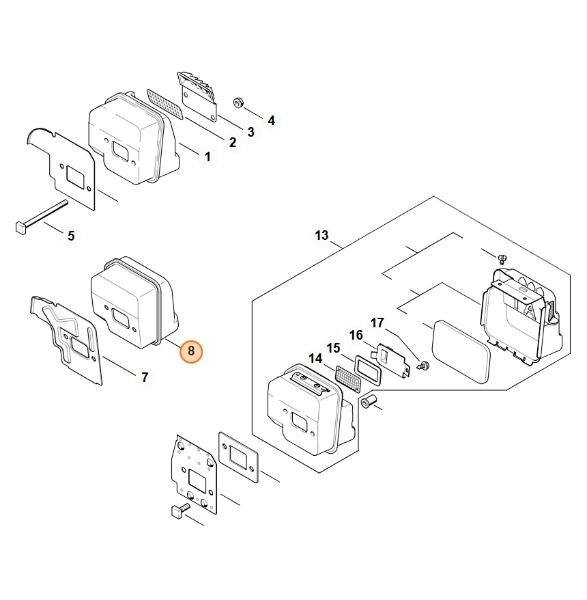 4
3
2
1
5
13
17
16
15
14
8
7