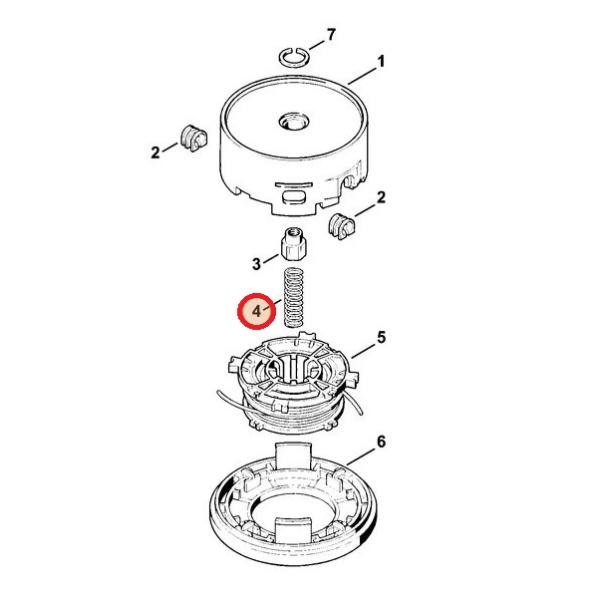 7
1
2
2
3
4
5
6