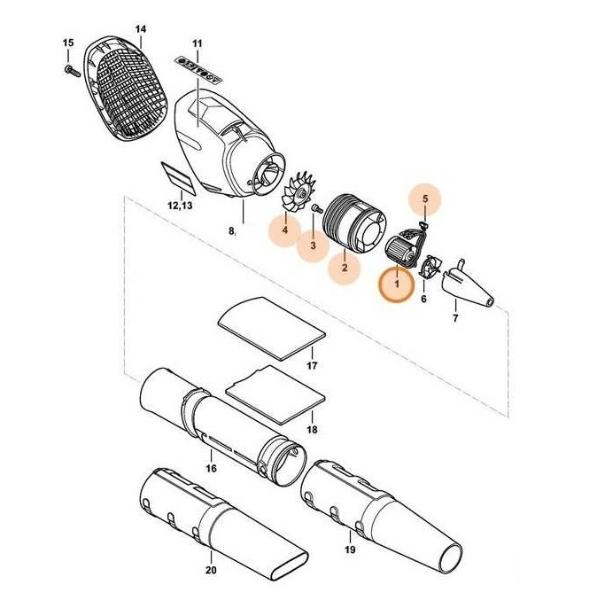 15
14
11
12,13
8
4
3
2
5
1
6
7
17
18
16
19
20