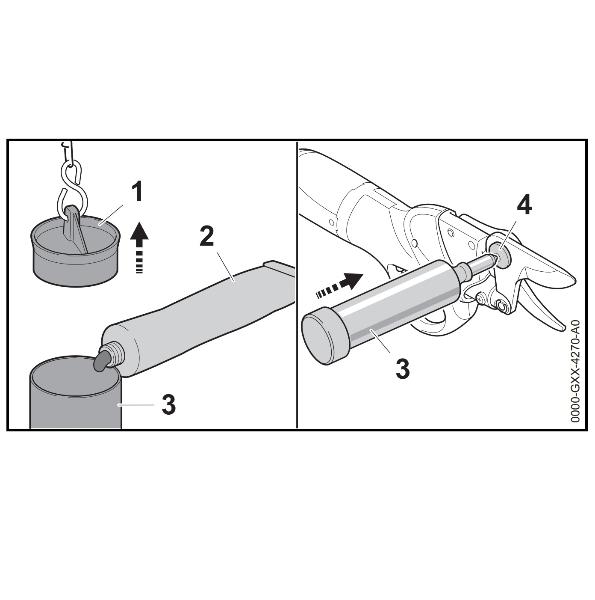 1
2
3
4
3
0000-GXX-4270-A0