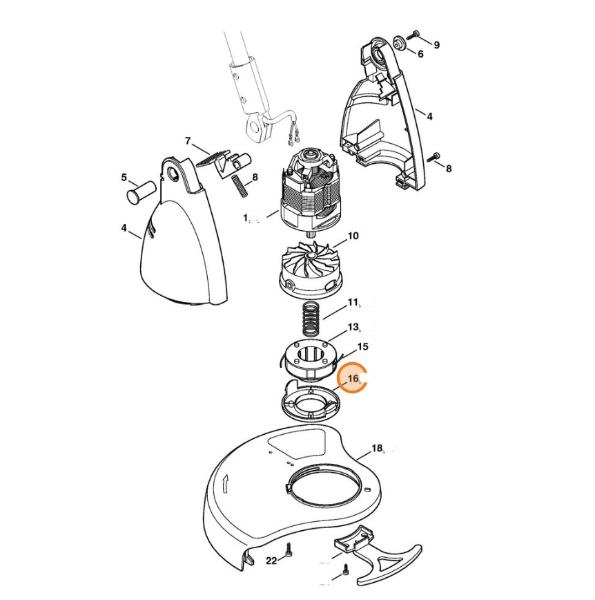 9
6
4
8
7
5
8
4
1
10
11
13
15
16
18
22